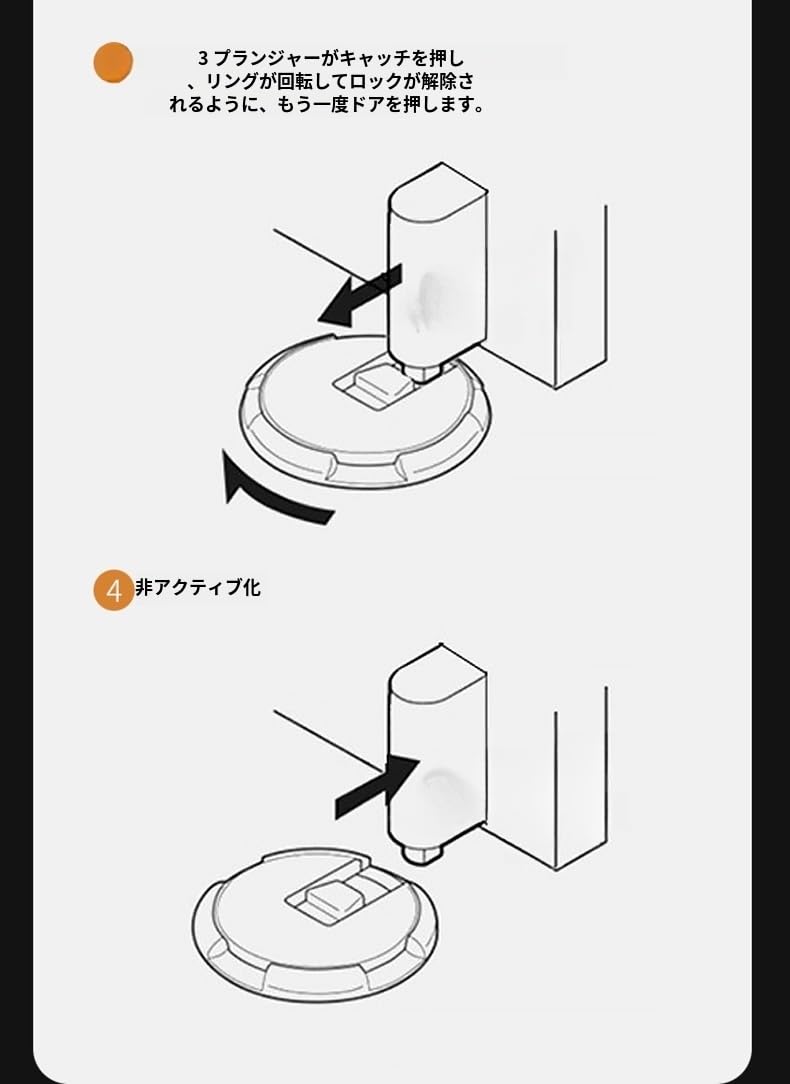 3 プランジャーがキャッチを押し、リングが回転してロックが解除されるように、もう一度ドアを押します。

4 非アクティブ化