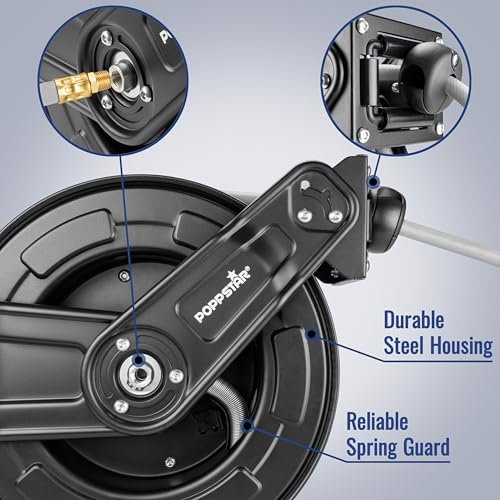 POPPSTAR®

Durable Steel Housing

Reliable Spring Guard