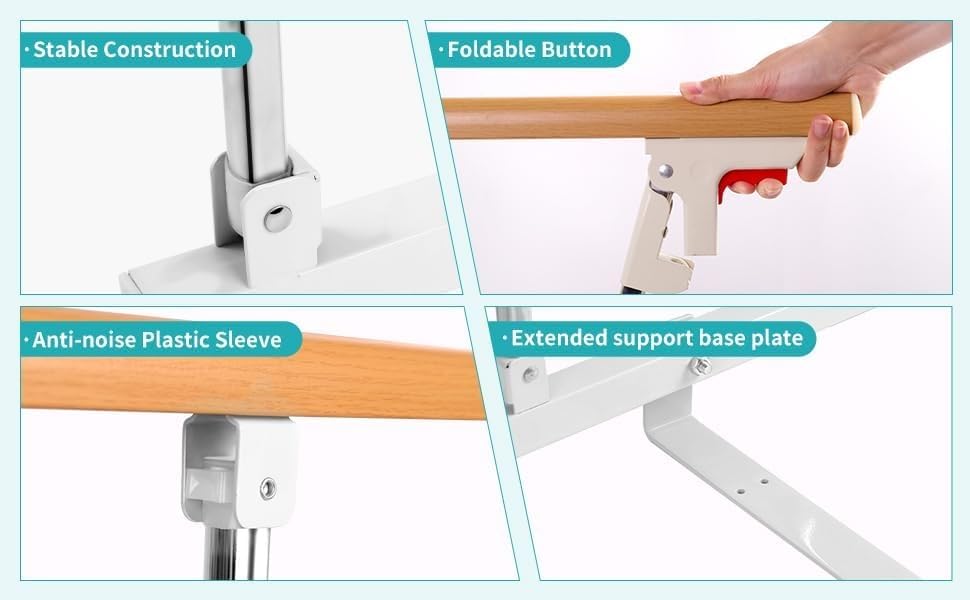 · Stable Construction

· Foldable Button

· Anti-noise Plastic Sleeve

· Extended support base plate