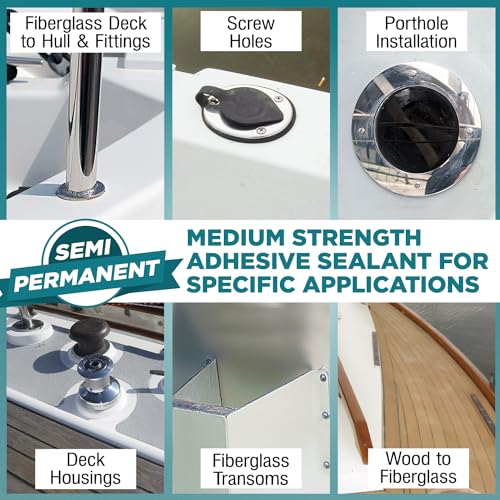 Fiberglass Deck to Hull & Fittings

Screw Holes

Porthole Installation

SEMI PERMANENT

MEDIUM STRENGTH ADHESIVE SEALANT FOR SPECIFIC APPLICATIONS

Deck Housings

Fiberglass Transoms

Wood to Fiberglass