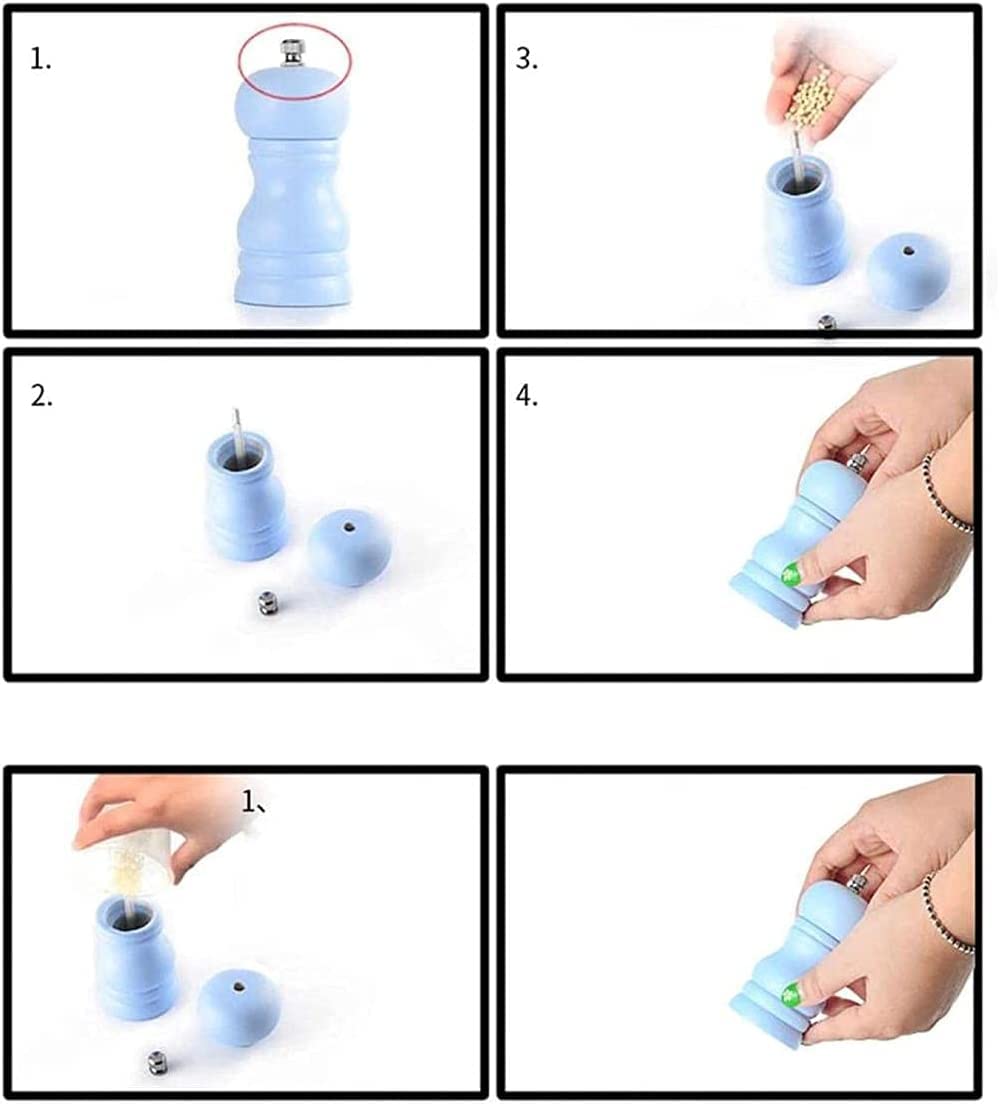 1.

3.

2.

4.

1、