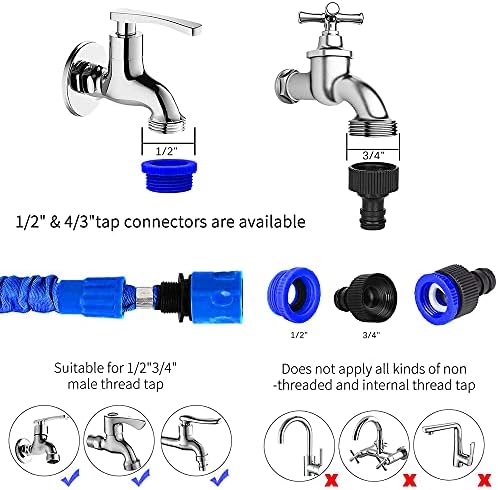 1/2"

3/4"

1/2" & 4/3"tap connectors are available

1/2"

3/4"

Suitable for 1/2"3/4" male thread tap

Does not apply all kinds of non -threaded and internal thread tap