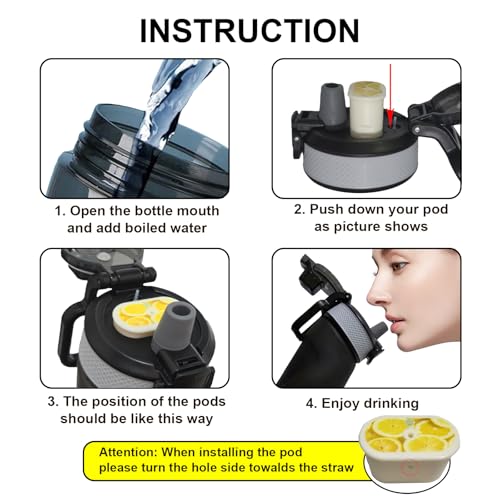 INSTRUCTION

1. Open the bottle mouth and add boiled water

2. Push down your pod as picture shows

3. The position of the pods should be like this way

4. Enjoy drinking

Attention: When installing the pod please turn the hole side towalds the straw