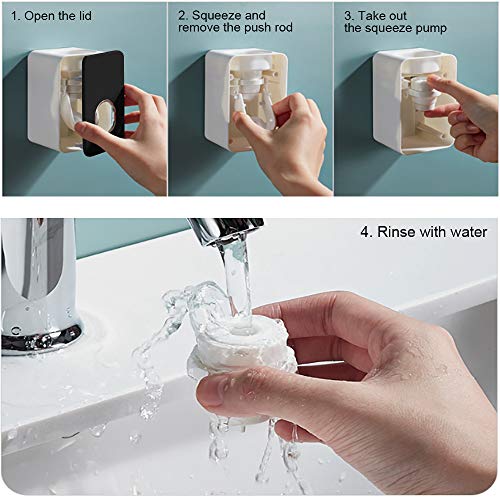 1. Open the lid

2. Squeeze and remove the push rod

3. Take out the squeeze pump

4. Rinse with water