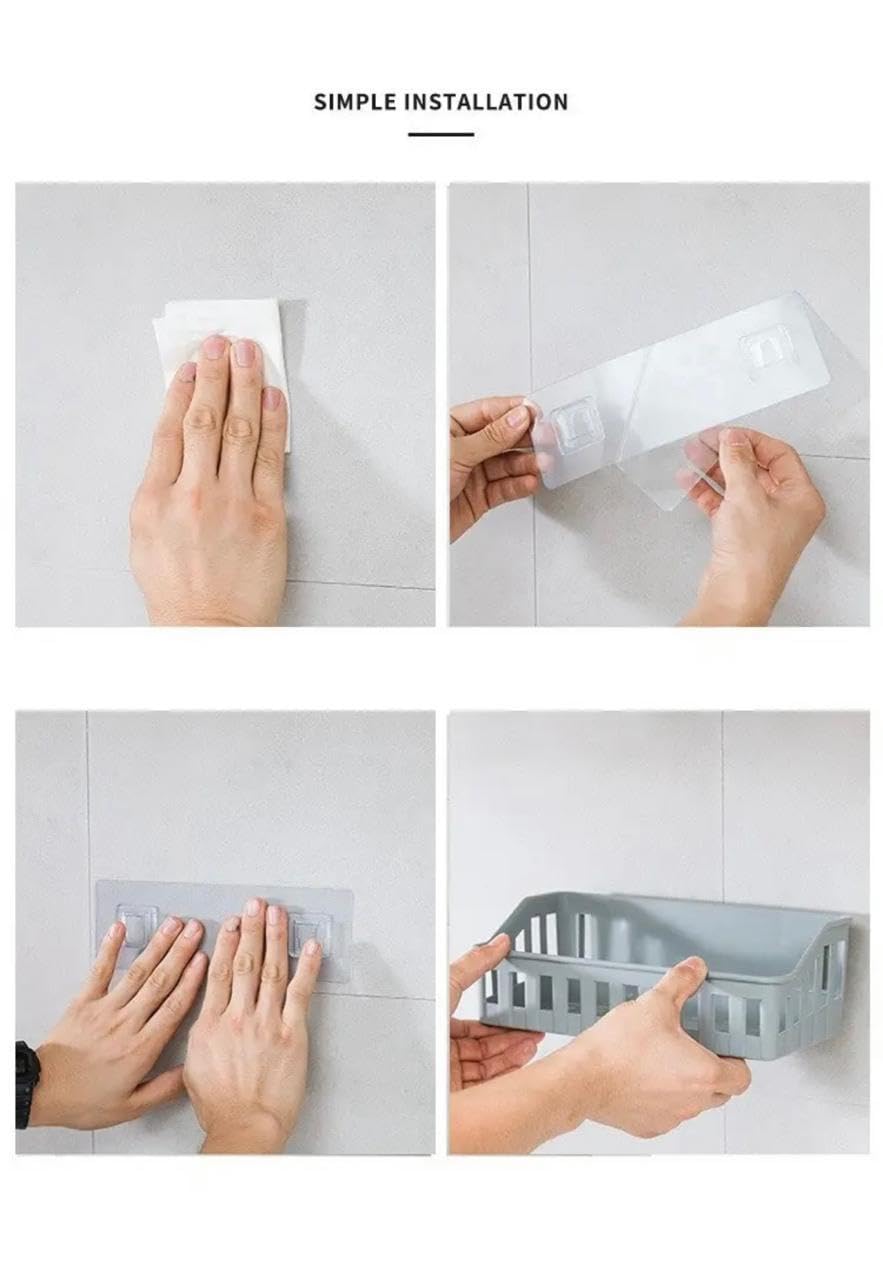 SIMPLE INSTALLATION