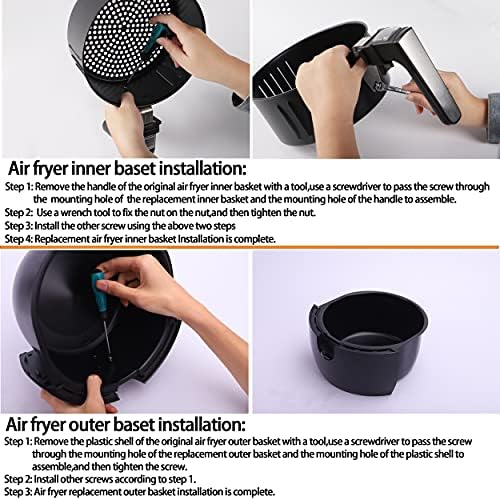 Air fryer inner baset installation:

Step 1: Remove the handle of the original air fryer inner basket with a tool,use a screwdriver to pass the screw through the mounting hole of the replacement inner basket and the mounting hole of the handle to assemble.

Step 2: Use a wrench tool to fix the nut on the nut,and then tighten the nut.

Step 3: Install the other screw using the above two steps

Step 4: Replacement air fryer inner basket Installation is complete.

Air fryer outer baset installation:

Step 1: Remove the plastic shell of the original air fryer outer basket with a tool,use a screwdriver to pass the screw through the mounting hole of the replacement outer basket and the mounting hole of the plastic shell to assemble,and then tighten the screw.

Step 2: Install other screws according to step 1.

Step 3: Air fryer replacement outer basket installation is complete.