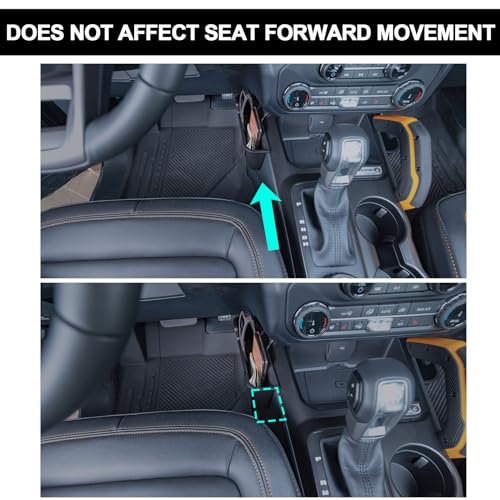 DOES NOT AFFECT SEAT FORWARD MOVEMENT