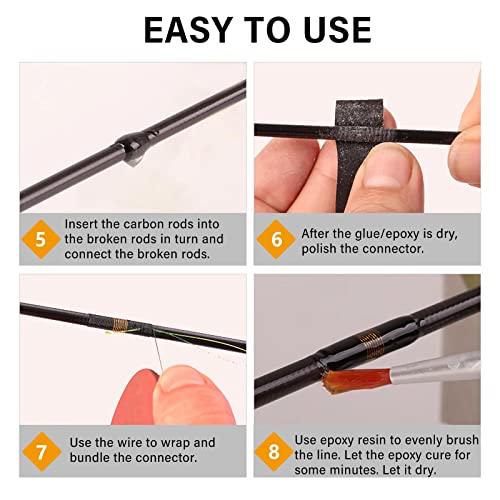 EASY TO USE

5 Insert the carbon rods into the broken rods in turn and connect the broken rods.

6 After the glue/epoxy is dry, polish the connector.

7 Use the wire to wrap and bundle the connector.

8 Use epoxy resin to evenly brush the line. Let the epoxy cure for some minutes. Let it dry.