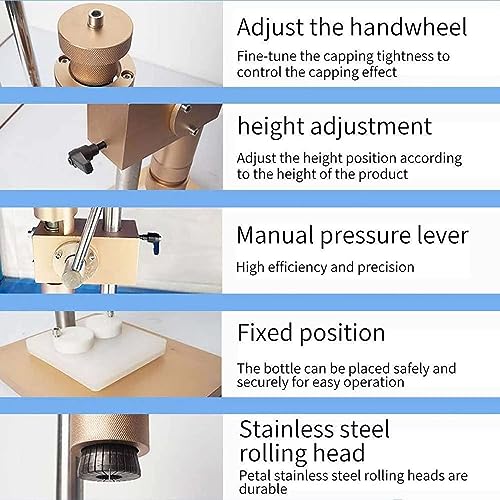 Adjust the handwheel

Fine-tune the capping tightness to control the capping effect

height adjustment

Adjust the height position according to the height of the product

Manual pressure lever

High efficiency and precision

Fixed position

The bottle can be placed safely and securely for easy operation

Stainless steel rolling head

Petal stainless steel rolling heads are durable