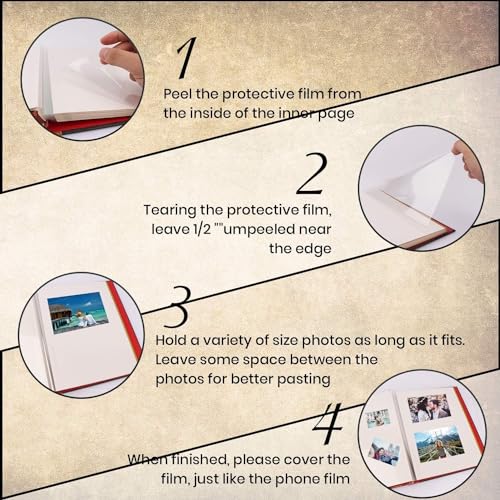 1

Peel the protective film from the inside of the inner page

2

Tearing the protective film, leave 1/2 ""umpeeled near the edge

3

Hold a variety of size photos as long as it fits. Leave some space between the photos for better pasting

4

When finished, please cover the film, just like the phone film