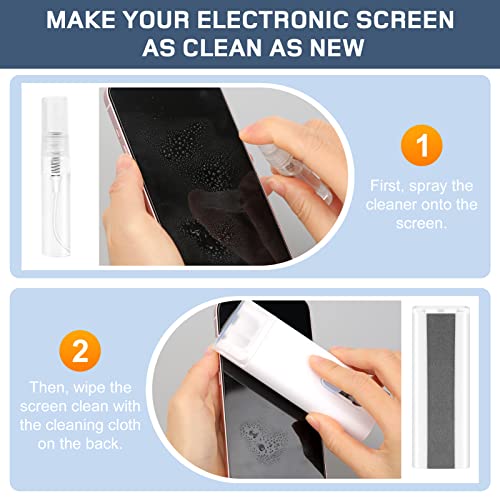 MAKE YOUR ELECTRONIC SCREEN AS CLEAN AS NEW

1

First, spray the cleaner onto the screen.

2

Then, wipe the screen clean with the cleaning cloth on the back.