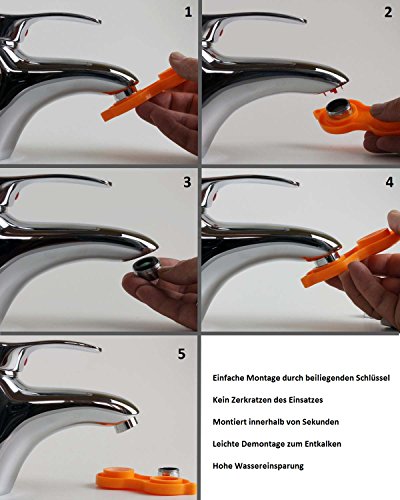 1

2

3

4

5

Einfache Montage durch beiliegenden Schlüssel

Kein Zerkratzen des Einsatzes

Montiert innerhalb von Sekunden

Leichte Demontage zum Entkalken

Hohe Wassereinsparung