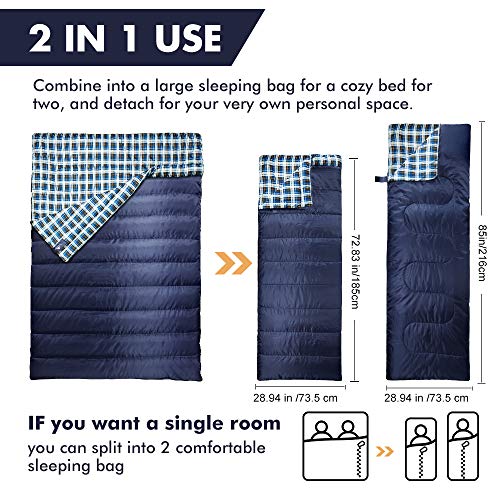 2 IN 1 USE

Combine into a large sleeping bag for a cozy bed for two, and detach for your very own personal space.

72.83 in/185cm

85in/216cm

28.94 in /73.5 cm

28.94 in /73.5 cm

IF you want a single room

you can split into 2 comfortable sleeping bag