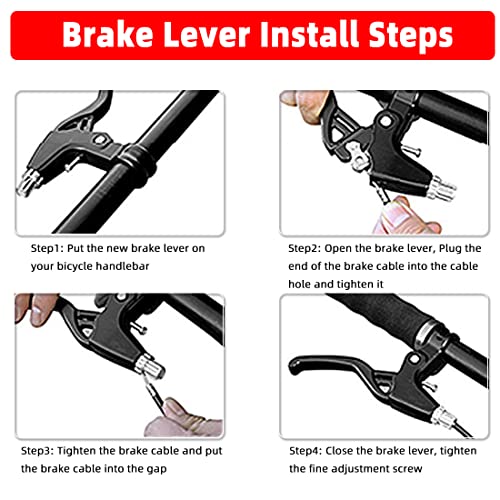 Brake Lever Install Steps

Step1: Put the new brake lever on your bicycle handlebar

Step2: Open the brake lever, Plug the end of the brake cable into the cable hole and tighten it

Step3: Tighten the brake cable and put the brake cable into the gap

Step4: Close the brake lever, tighten the fine adjustment screw