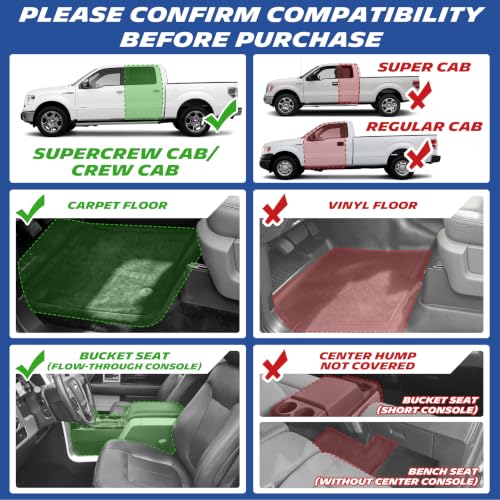 PLEASE CONFIRM COMPATIBILITY BEFORE PURCHASE

SUPERCREW CAB/ CREW CAB

SUPER CAB

REGULAR CAB

CARPET FLOOR

VINYL FLOOR

BUCKET SEAT (FLOW-THROUGH CONSOLE)

CENTER HUMP NOT COVERED

BUCKET SEAT (SHORT CONSOLE)

BENCH SEAT (WITHOUT CENTER CONSOLE)