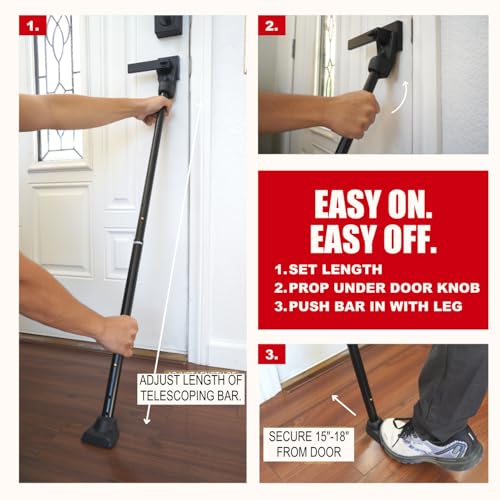 1.

ADJUST LENGTH OF TELESCOPING BAR.

2.

EASY ON.
EASY OFF.

1. SET LENGTH
2. PROP UNDER DOOR KNOB
3. PUSH BAR IN WITH LEG

3.

SECURE 15"-18" FROM DOOR