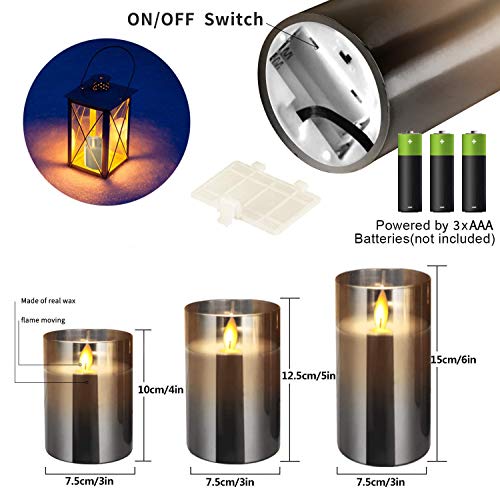 ON/OFF Switch

Powered by 3xAAA Batteries(not included)

Made of real wax

flame moving

10cm/4in

12.5cm/5in

15cm/6in

7.5cm/3in

7.5cm/3in

7.5cm/3in