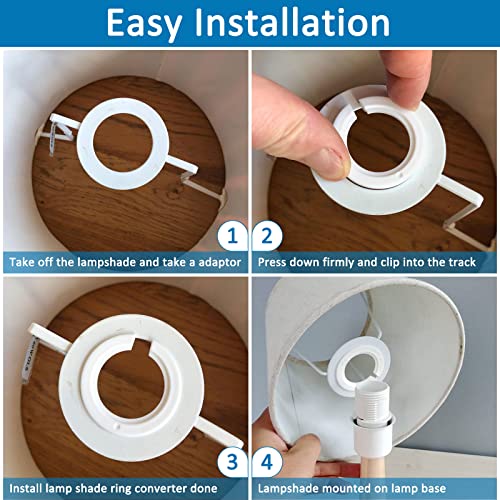 Easy Installation

1
Take off the lampshade and take a adaptor

2
Press down firmly and clip into the track

3
Install lamp shade ring converter done

4
Lampshade mounted on lamp base