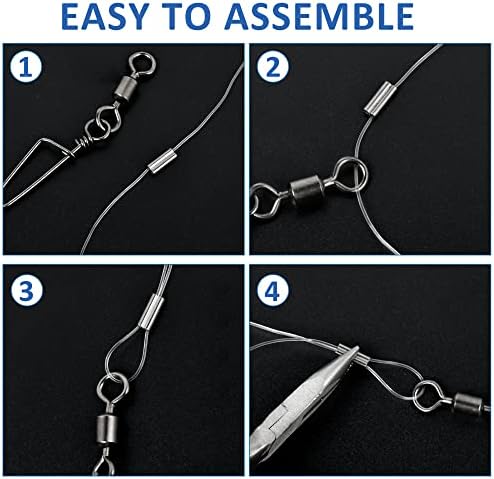 EASY TO ASSEMBLE

1

2

3

4