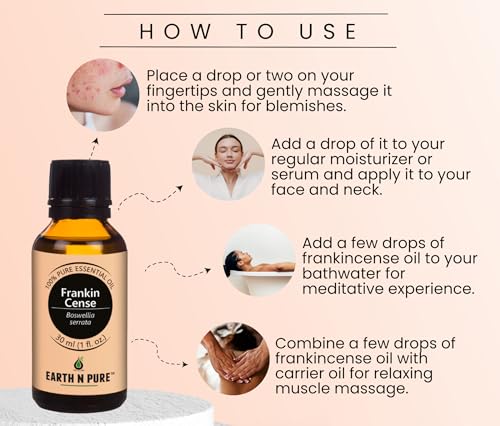 HOW TO USE

Place a drop or two on your fingertips and gently massage it into the skin for blemishes.

Add a drop of it to your regular moisturizer or serum and apply it to your face and neck.

Add a few drops of frankincense oil to your bathwater for meditative experience.

Combine a few drops of frankincense oil with carrier oil for relaxing muscle massage.

100% PURE ESSENTIAL OIL
Frankin Cense
Boswellia serrata
30 ml (1 fl. oz.)
EARTH N PURE™