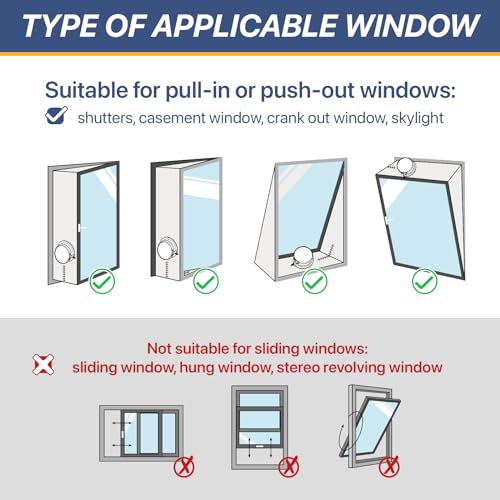 TYPE OF APPLICABLE WINDOW

Suitable for pull-in or push-out windows:

shutters, casement window, crank out window, skylight

Not suitable for sliding windows:
sliding window, hung window, stereo revolving window