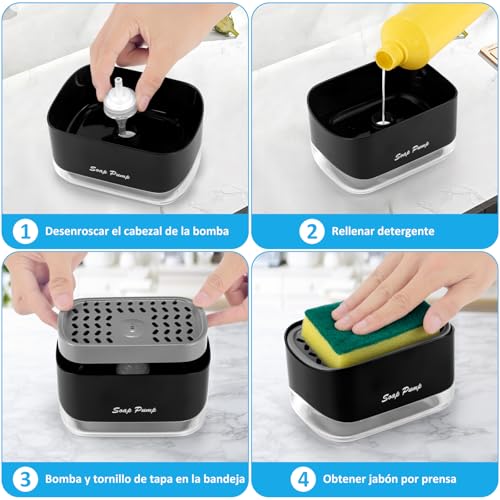 Soap Pump

1 Desenroscar el cabezal de la bomba

Soap Pump

2 Rellenar detergente

Soap Pump

3 Bomba y tornillo de tapa en la bandeja

Soap Pump

4 Obtener jabón por prensa