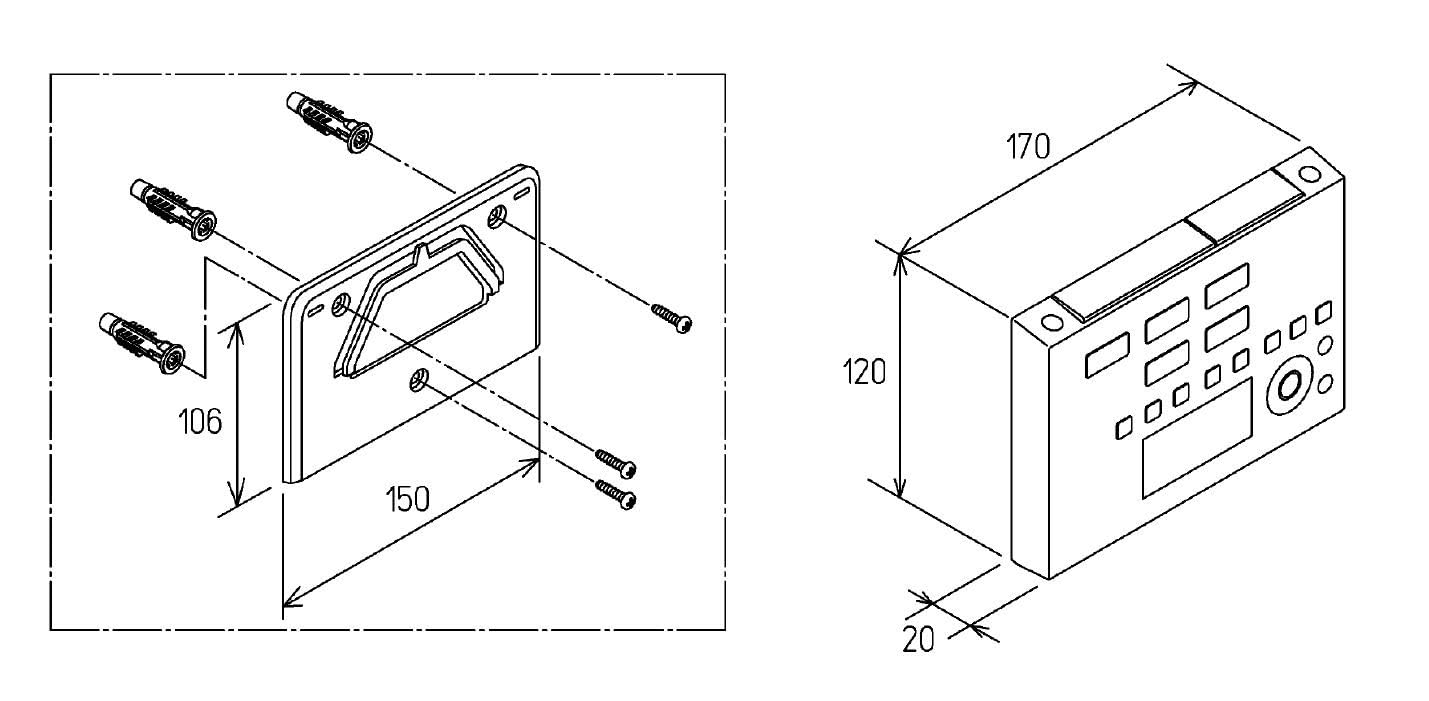 106

150

170

120

20