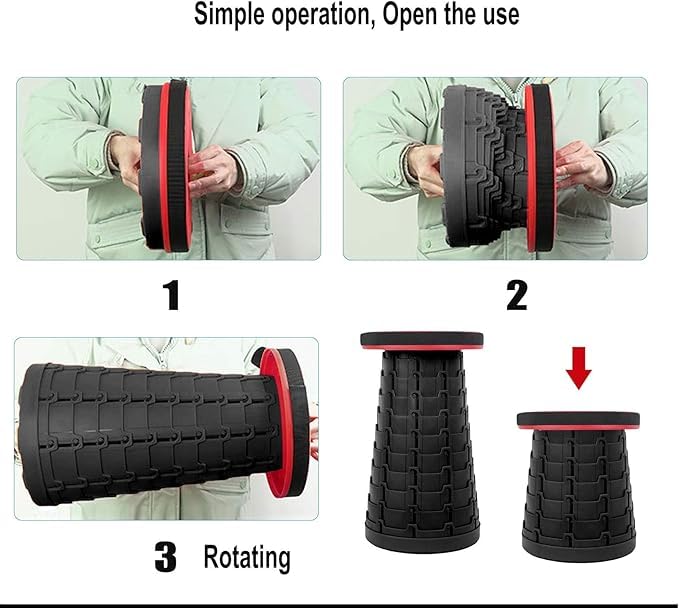 Simple operation, Open the use

1

2

3 Rotating