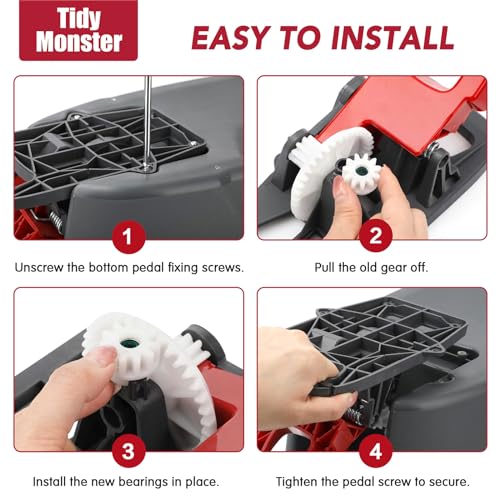 Tidy Monster

EASY TO INSTALL

1

Unscrew the bottom pedal fixing screws.

2

Pull the old gear off.

3

Install the new bearings in place.

4

Tighten the pedal screw to secure.