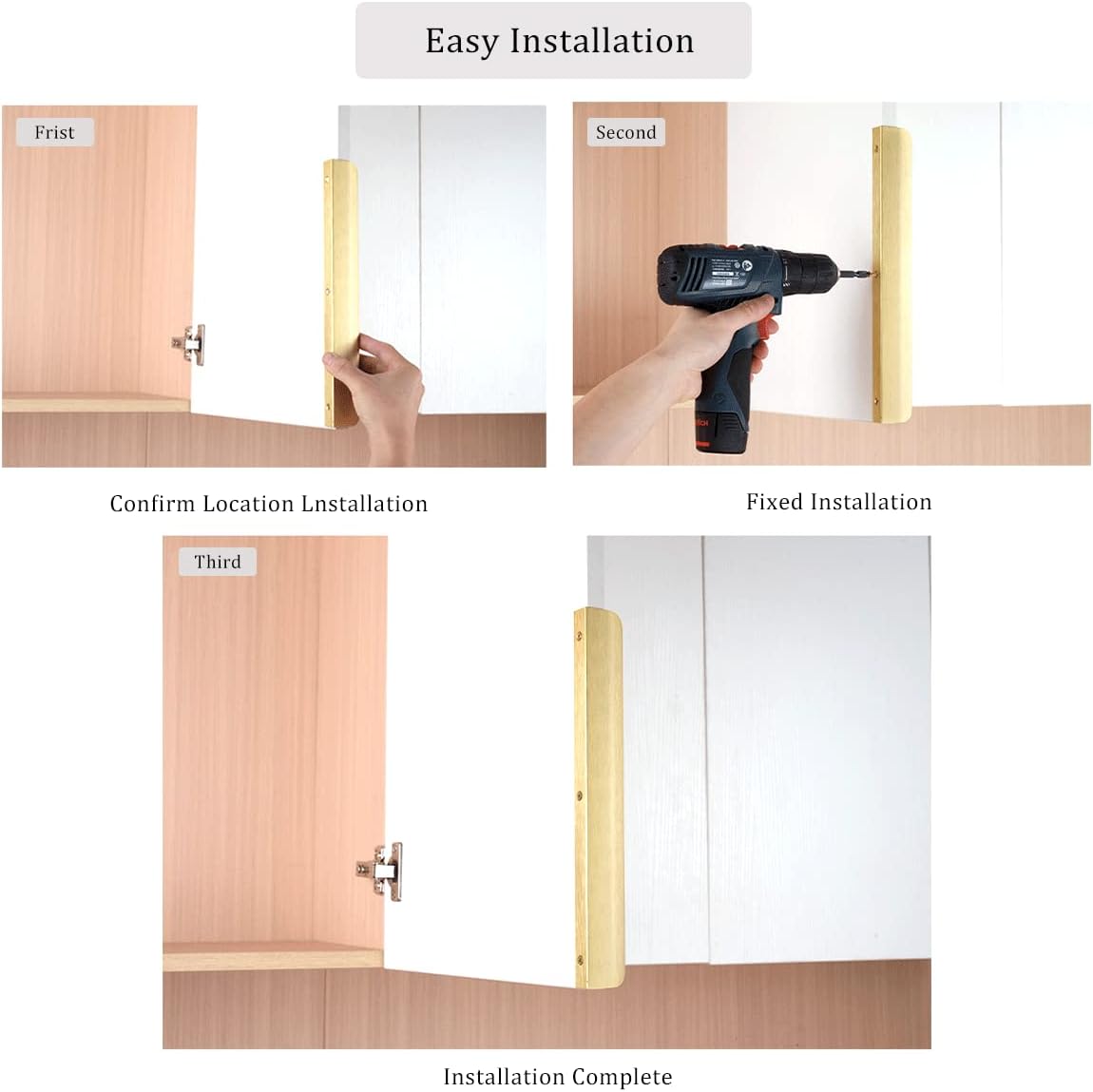 Easy Installation

Frist

Confirm Location Lnstallation

Second

Fixed Installation

Third

Installation Complete