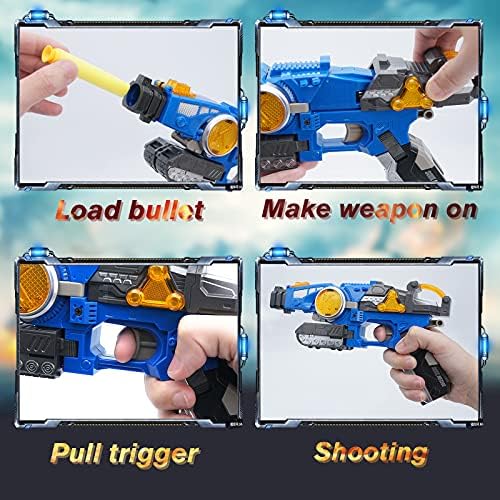 Load bullet

Make weapon on

Pull trigger

Shooting