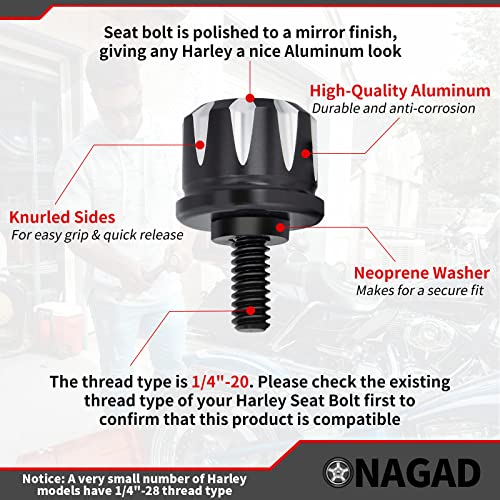 Seat bolt is polished to a mirror finish, giving any Harley a nice Aluminum look

High-Quality Aluminum
Durable and anti-corrosion

Knurled Sides
For easy grip & quick release

Neoprene Washer
Makes for a secure fit

The thread type is 1/4"-20. Please check the existing thread type of your Harley Seat Bolt first to confirm that this product is compatible

Notice: A very small number of Harley models have 1/4"-28 thread type

NAGAD