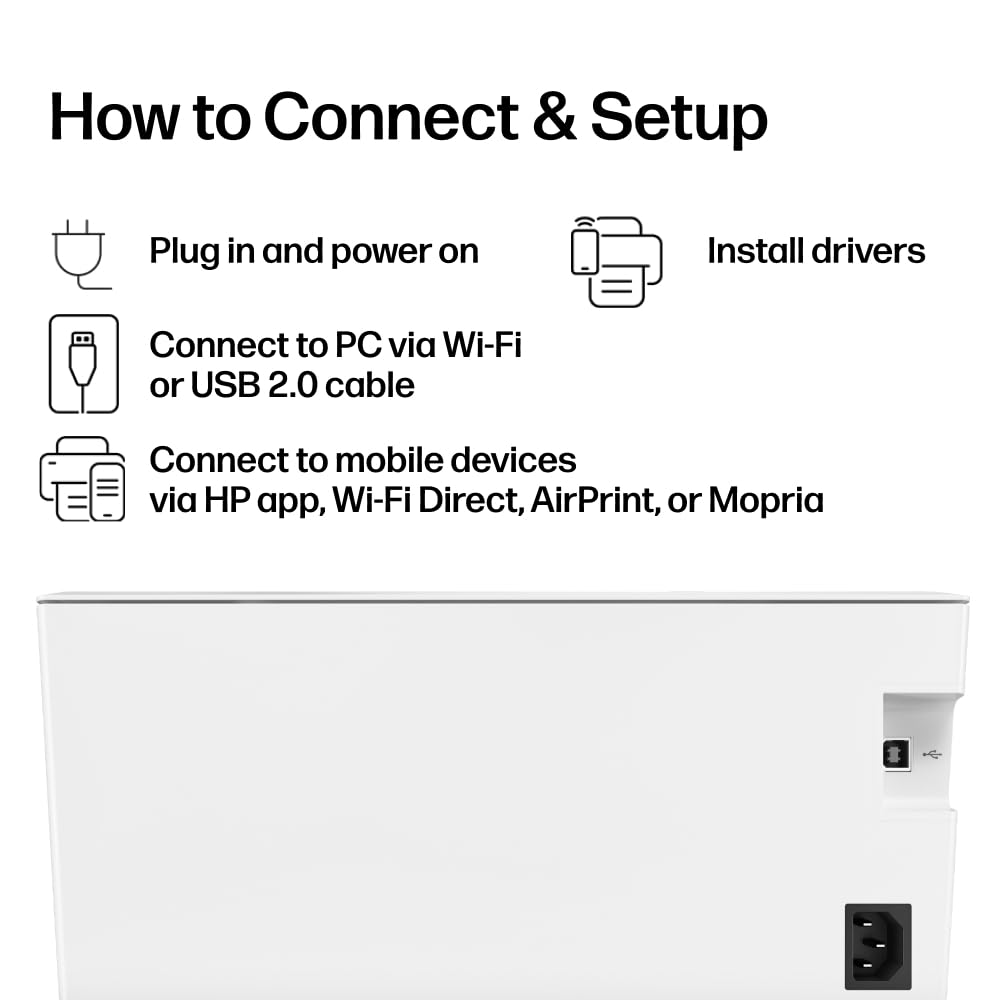 How to Connect & Setup

Plug in and power on

Install drivers

Connect to PC via Wi-Fi or USB 2.0 cable

Connect to mobile devices via HP app, Wi-Fi Direct, AirPrint, or Mopria