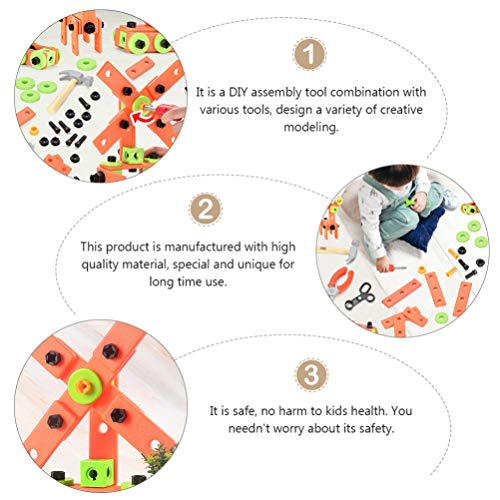 1

It is a DIY assembly tool combination with various tools, design a variety of creative modeling.

2

This product is manufactured with high quality material, special and unique for long time use.

3

It is safe, no harm to kids health. You needn't worry about its safety.