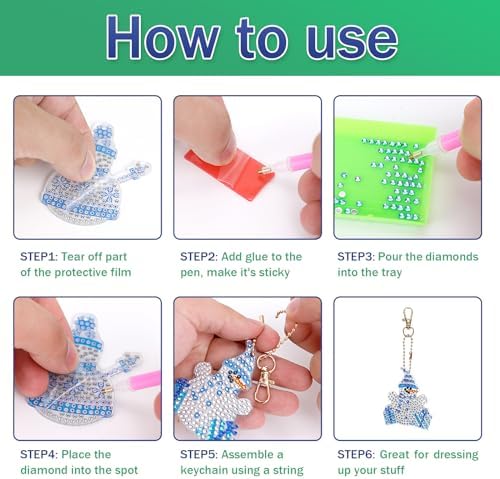 How to use

STEP1: Tear off part of the protective film

STEP2: Add glue to the pen, make it's sticky

STEP3: Pour the diamonds into the tray

STEP4: Place the diamond into the spot

STEP5: Assemble a keychain using a string

STEP6: Great for dressing up your stuff