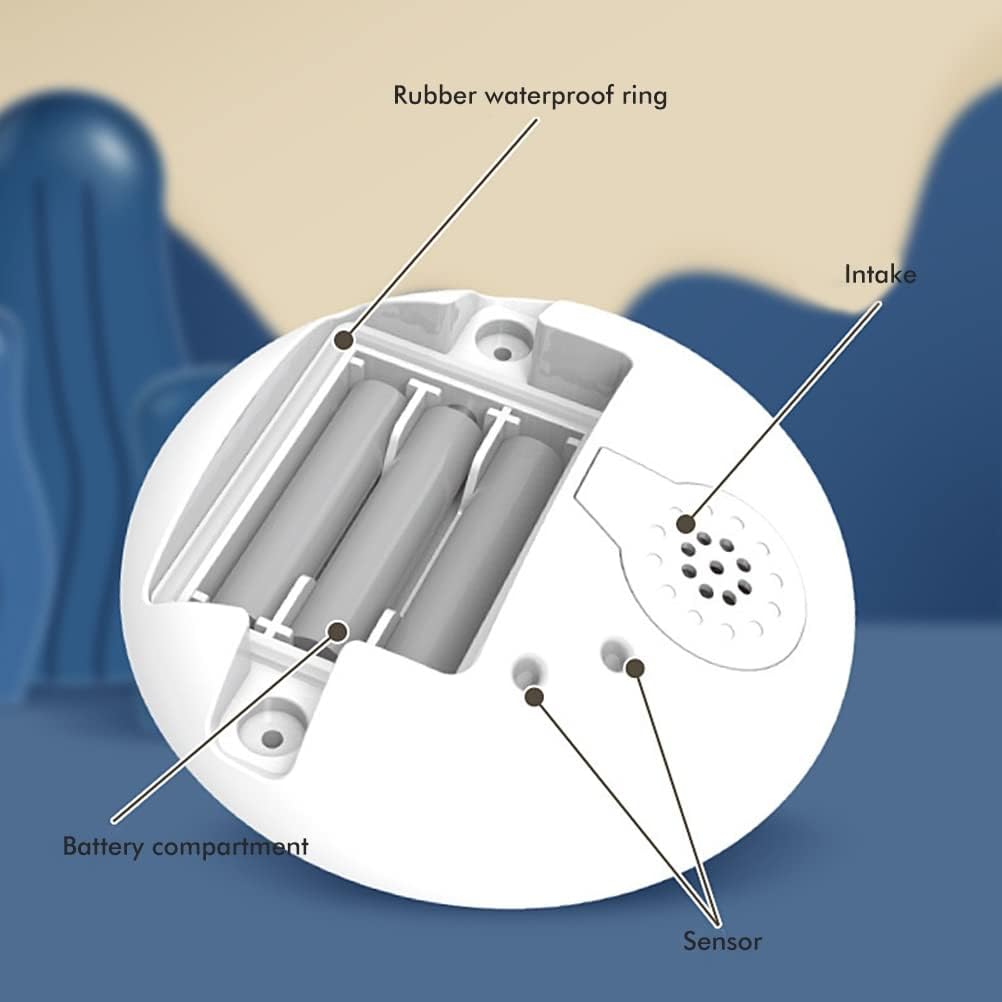 Rubber waterproof ring

Intake

Battery compartment

Sensor