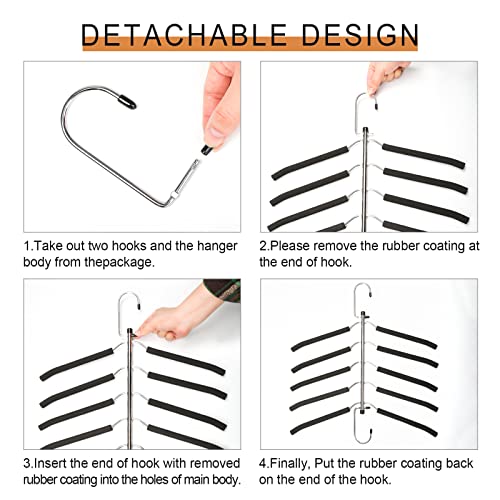 DETACHABLE DESIGN

1.Take out two hooks and the hanger body from thepackage.

2.Please remove the rubber coating at the end of hook.

3.Insert the end of hook with removed rubber coating into the holes of main body.

4.Finally, Put the rubber coating back on the end of the hook.