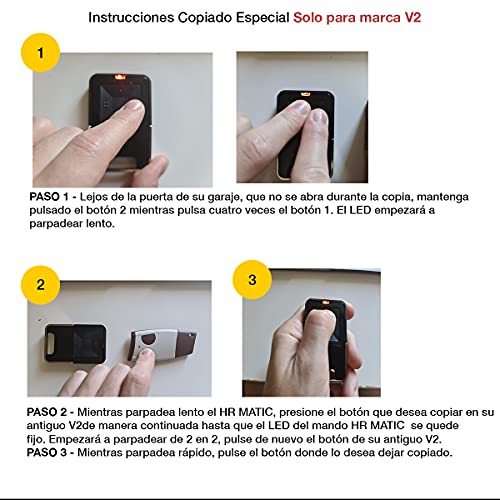 Instrucciones Copiado Especial Solo para marca V2

1

PASO 1 - Lejos de la puerta de su garaje, que no se abra durante la copia, mantenga pulsado el botón 2 mientras pulsa cuatro veces el botón 1. El LED empezará a parpadear lento.

2

3

PASO 2 - Mientras parpadea lento el HR MATIC, presione el botón que desea copiar en su antiguo V2de manera continuada hasta que el LED del mando HR MATIC se quede fijo. Empezará a parpadear de 2 en 2, pulse de nuevo el botón de su antiguo V2.
PASO 3 - Mientras parpadea rápido, pulse el botón donde lo desea dejar copiado.