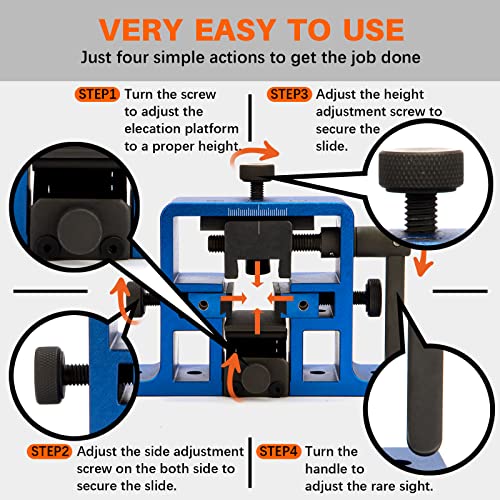 VERY EASY TO USE
Just four simple actions to get the job done

STEP1 Turn the screw to adjust the elecation platform to a proper height.

STEP3 Adjust the height adjustment screw to secure the slide.

STEP2 Adjust the side adjustment screw on the both side to secure the slide.

STEP4 Turn the handle to adjust the rare sight.