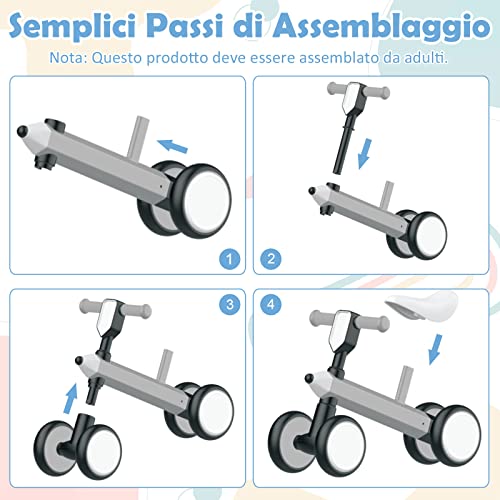 Semplici Passi di Assemblaggio

Nota: Questo prodotto deve essere assemblato da adulti.

1

2

3

4