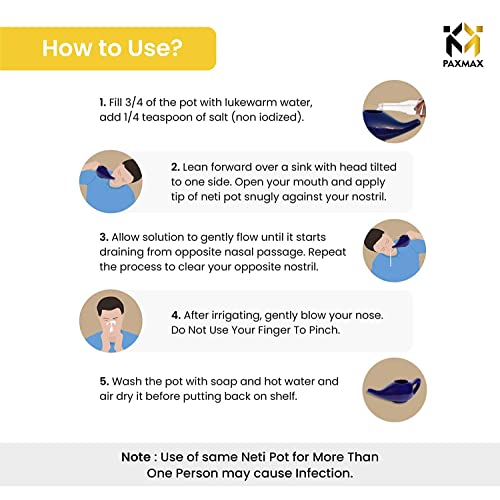 How to Use?

PAXMAX

1. Fill 3/4 of the pot with lukewarm water, add 1/4 teaspoon of salt (non iodized).

2. Lean forward over a sink with head tilted to one side. Open your mouth and apply tip of neti pot snugly against your nostril.

3. Allow solution to gently flow until it starts draining from opposite nasal passage. Repeat the process to clear your opposite nostril.

4. After irrigating, gently blow your nose. Do Not Use Your Finger To Pinch.

5. Wash the pot with soap and hot water and air dry it before putting back on shelf.

Note : Use of same Neti Pot for More Than One Person may cause Infection.