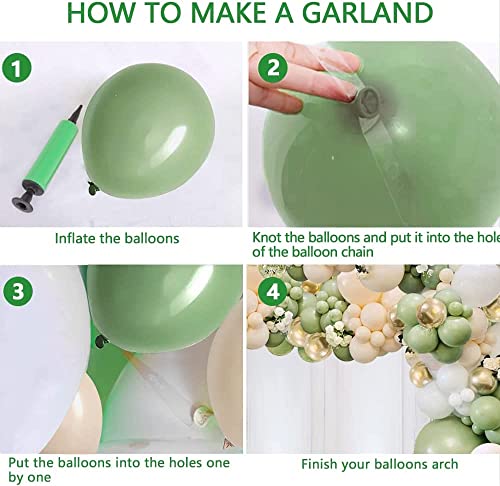 HOW TO MAKE A GARLAND

1

Inflate the balloons

2

Knot the balloons and put it into the hole of the balloon chain

3

Put the balloons into the holes one by one

4

Finish your balloons arch