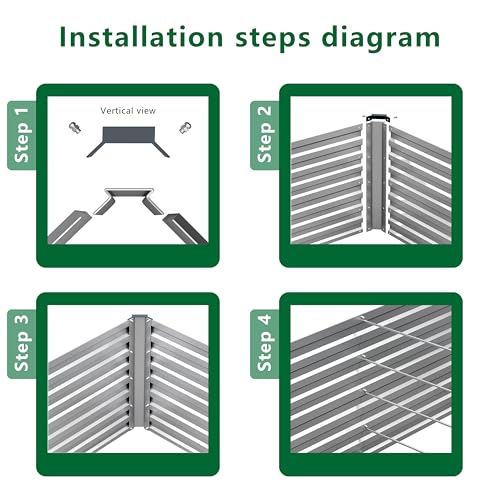 Installation steps diagram

Step 1

Vertical view

Step 2

Step 3

Step 4