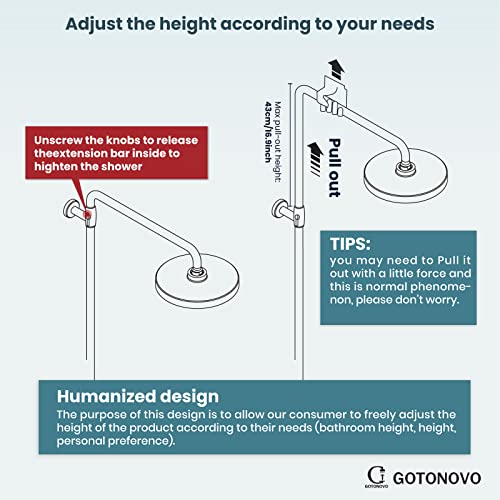 Adjust the height according to your needs

Unscrew the knobs to release theextension bar inside to highten the shower

Max pull-out height: 43cm/16.9inch

Pull out

TIPS:
you may need to Pull it out with a little force and this is normal phenomenon, please don't worry.

Humanized design
The purpose of this design is to allow our consumer to freely adjust the height of the product according to their needs (bathroom height, height, personal preference).

GOTONOVO GOTONOVO