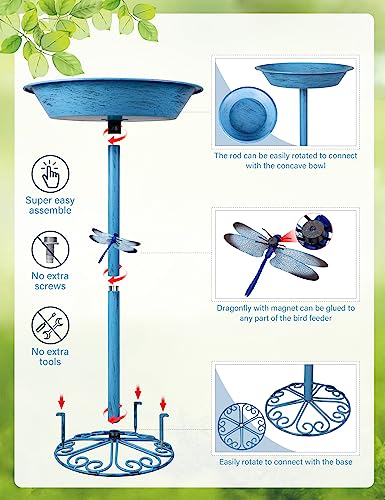 Super easy assemble

No extra screws

No extra tools

The rod can be easily rotated to connect with the concave bowl

Dragonfly with magnet can be glued to any part of the bird feeder

Easily rotate to connect with the base