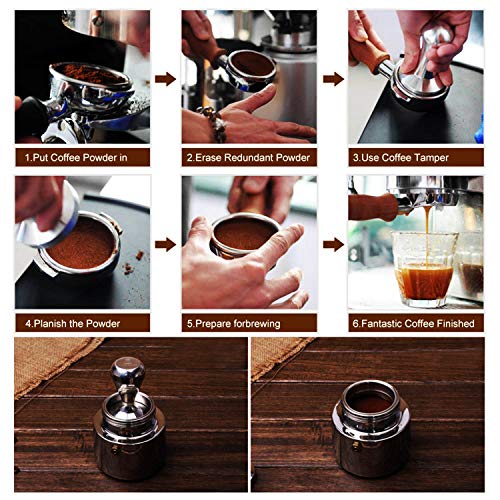 1.Put Coffee Powder in

2.Erase Redundant Powder

3.Use Coffee Tamper

4.Planish the Powder

5.Prepare forbrewing

6.Fantastic Coffee Finished