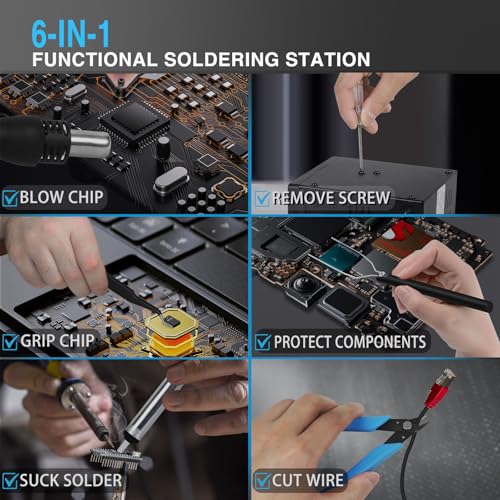 6-IN-1
FUNCTIONAL SOLDERING STATION

BLOW CHIP

REMOVE SCREW

GRIP CHIP

PROTECT COMPONENTS

SUCK SOLDER

CUT WIRE