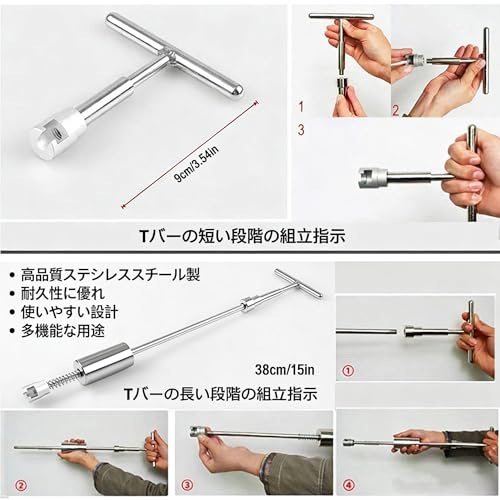 9cm/3.54in

1

2

3

Tバーの短い段階の組立指示

• 高品質ステシレススチール製
• 耐久性に優れ
• 使いやすい設計
• 多機能な用途

38cm/15in

Tバーの長い段階の組立指示

①

②

③

④