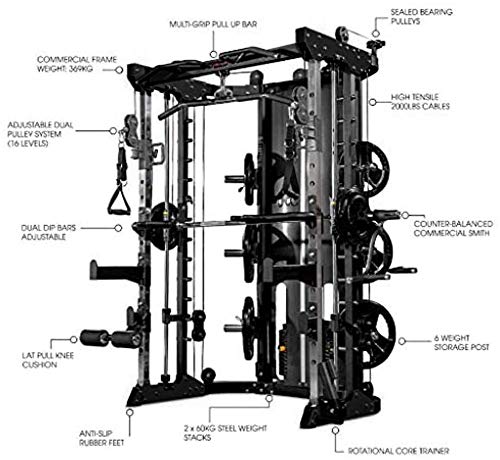 MULTI-GRIP PULL UP BAR

SEALED BEARING PULLEYS

COMMERCIAL FRAME WEIGHT: 369KG

HIGH TENSILE 2000LBS CABLES

ADJUSTABLE DUAL PULLEY SYSTEM (16 LEVELS)

DUAL DIP BARS ADJUSTABLE

COUNTER-BALANCED COMMERCIAL SMITH

LAT PULL KNEE CUSHION

6 WEIGHT STORAGE POST

ANTI-SLIP RUBBER FEET

2 x 60KG STEEL WEIGHT STACKS

ROTATIONAL CORE TRAINER