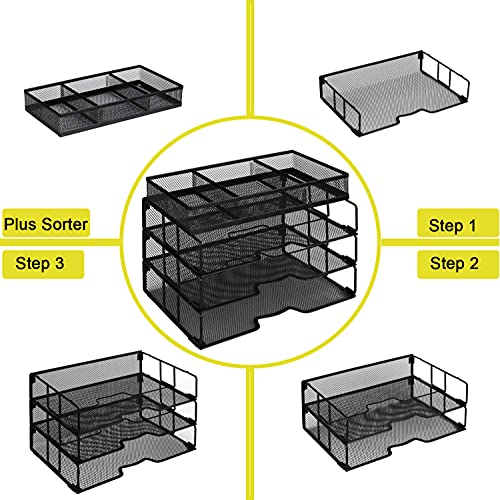 Plus Sorter

Step 3

Step 1

Step 2